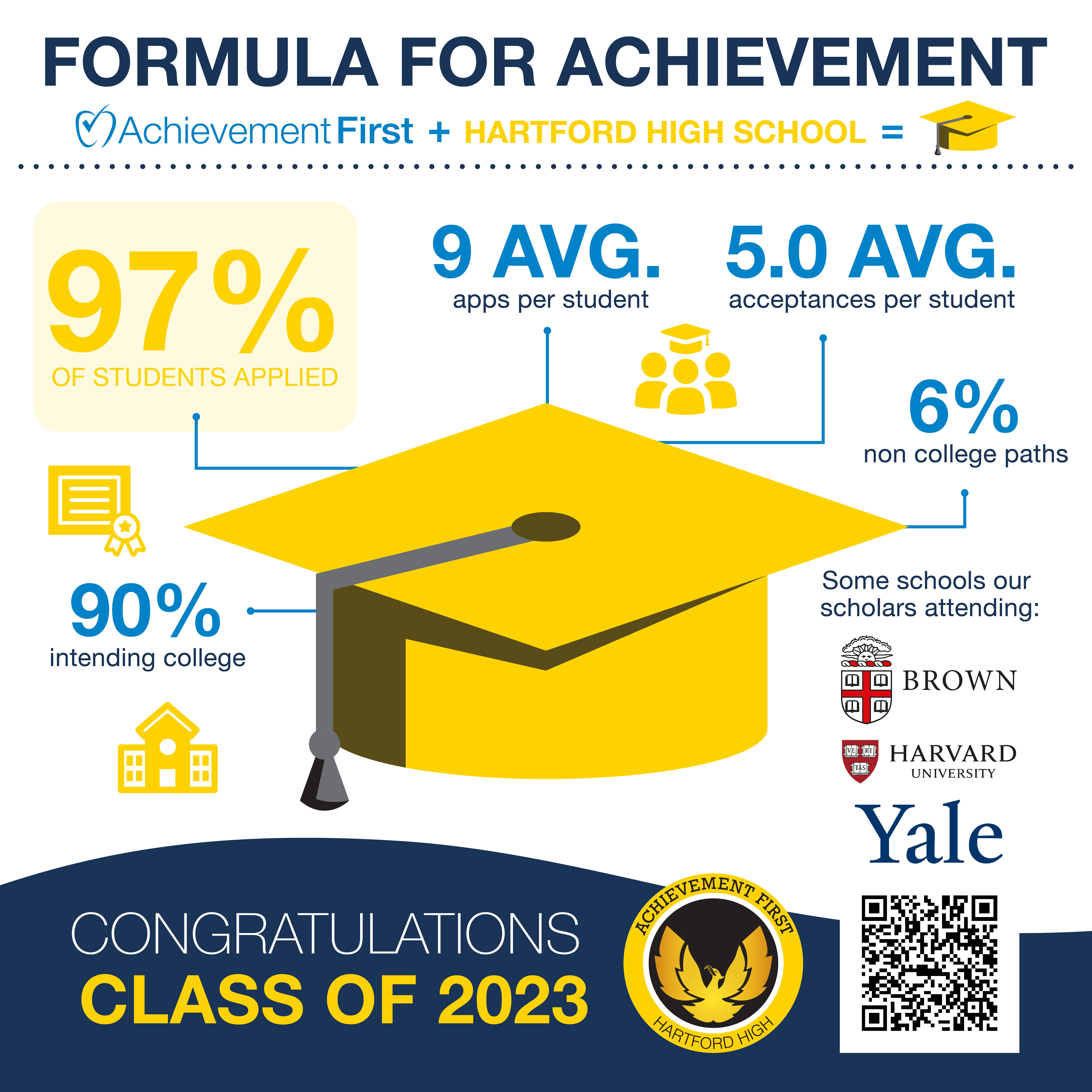 FORMULA FOR ACHIEVEMENT

Achievement First + HARTFORD HIGH SCHOOL =

97%
OF STUDENTS APPLIED

9 AVG.
apps per student

5.0 AVG.
acceptances per student

6%
non college paths

90%
intending college

Some schools our scholars attending:

BROWN

VE RI TAS
HARVARD
UNIVERSITY

Yale

CONGRATULATIONS
CLASS OF 2023

ACHIEVEMENT FIRST
HARTFORD HIGH